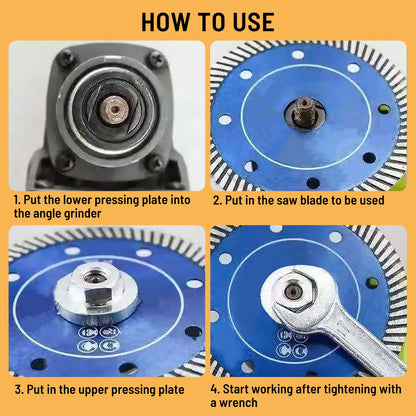 HOW TO USE

1. Put the lower pressing plate into the angle grinder

2. Put in the saw blade to be used

3. Put in the upper pressing plate

4. Start working after tightening with a wrench